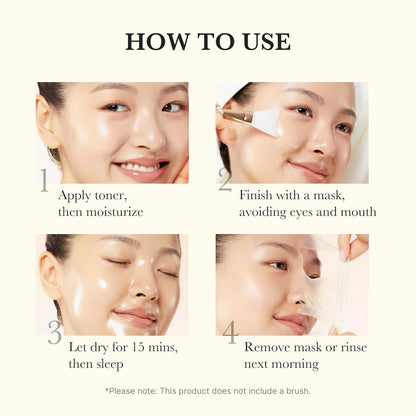 HOW TO USE

1
Apply toner, then moisturize

2
Finish with a mask, avoiding eyes and mouth

3
Let dry for 15 mins, then sleep

4
Remove mask or rinse next morning

*Please note: This product does not include a brush.