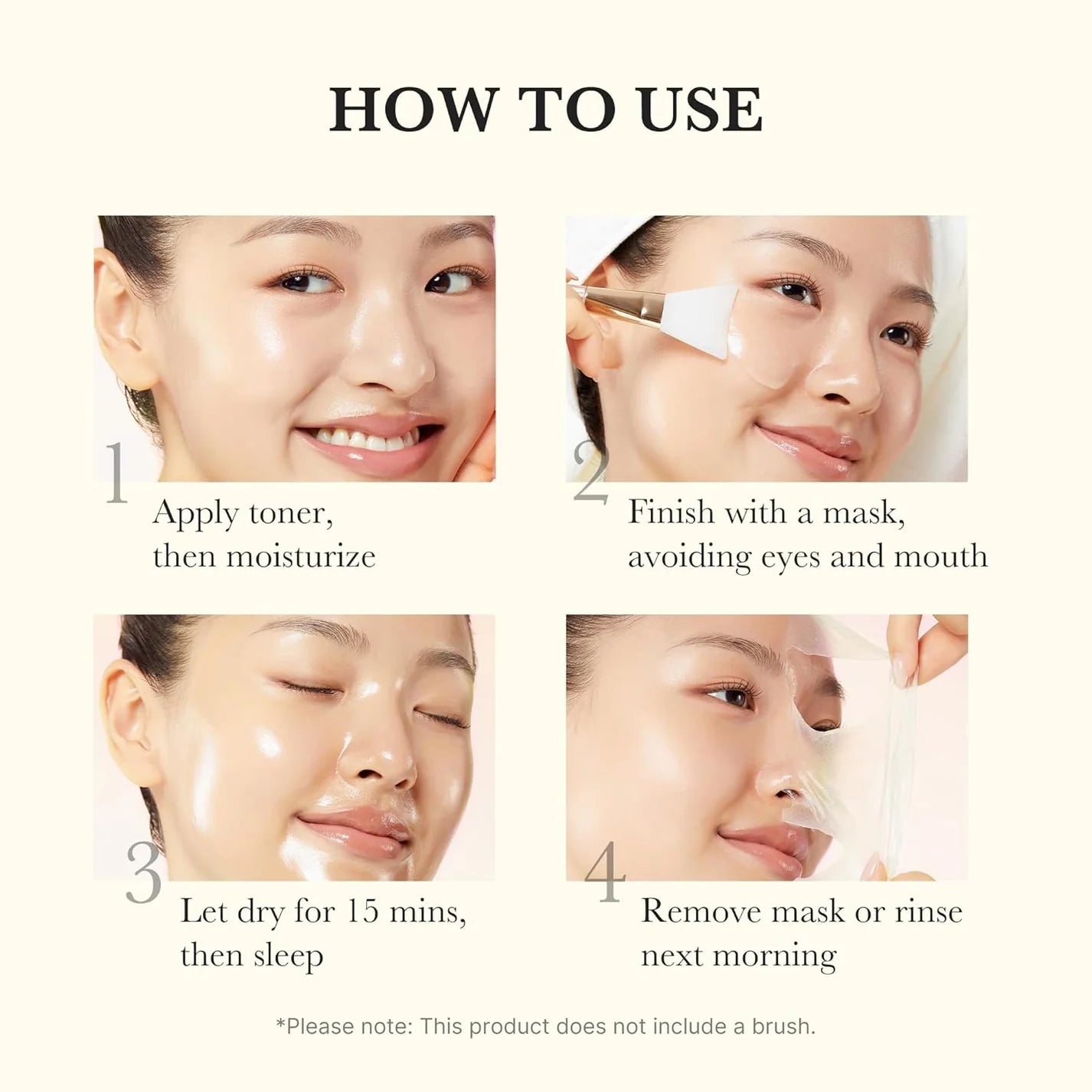 HOW TO USE

1
Apply toner, then moisturize

2
Finish with a mask, avoiding eyes and mouth

3
Let dry for 15 mins, then sleep

4
Remove mask or rinse next morning

*Please note: This product does not include a brush.